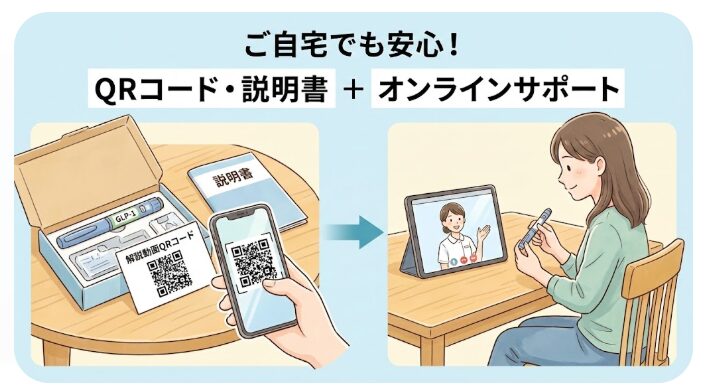 ご自宅でも安心！

QRコード・説明書 ＋ オンラインサポート

説明書

GLP-1

解説動画QRコード